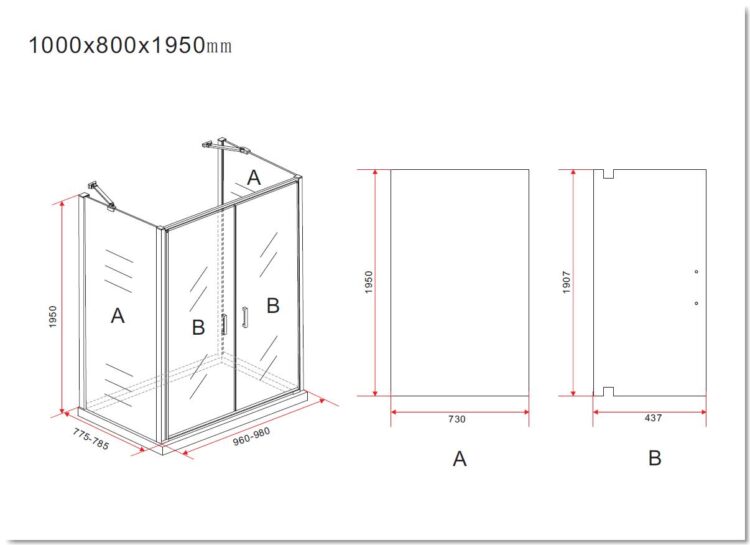 1000x800x1950mm

A

A

B

B

1950

775-785

960-980

1950

730

A

1907

437

B