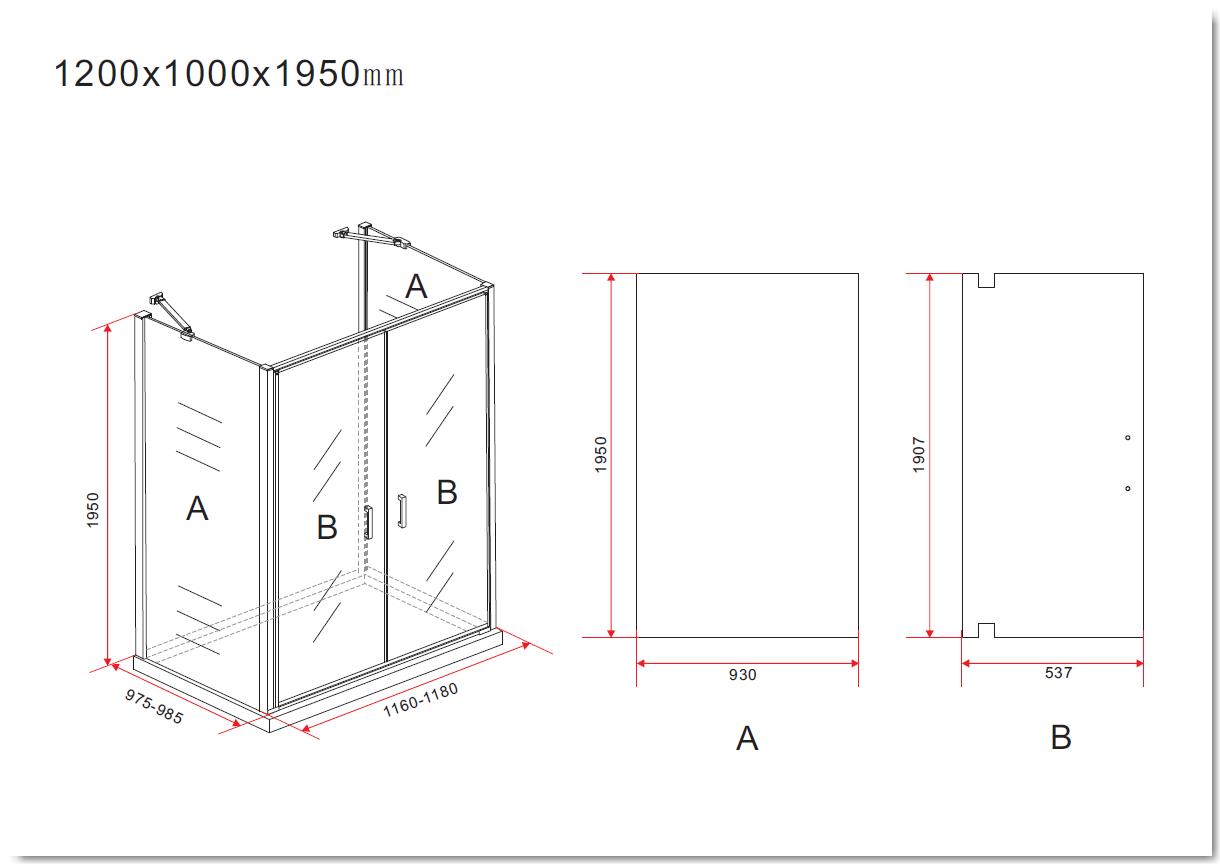 1200x1000x1950mm

A

1950

A

B

B

975-985

1160-1180

1950

930

A

1907

537

B