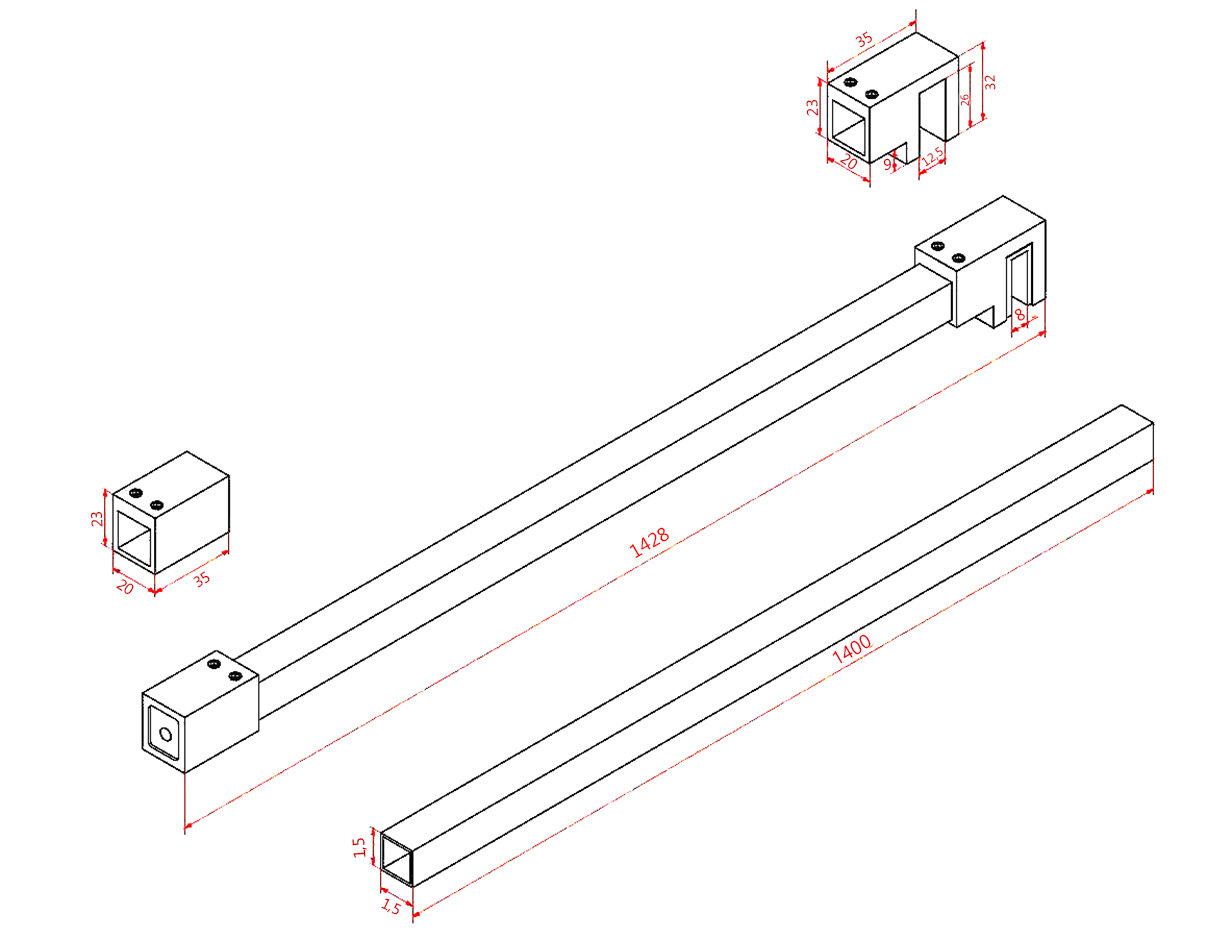 35
23
26
32
20
9
12.5
8
23
20
35
1428
1400
15
15